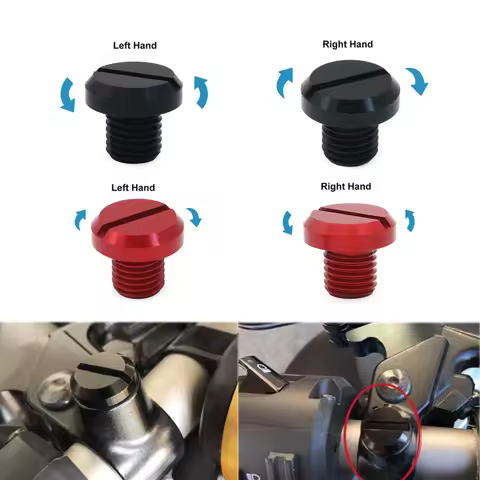 Left Hand

Right Hand

Left Hand

Right Hand