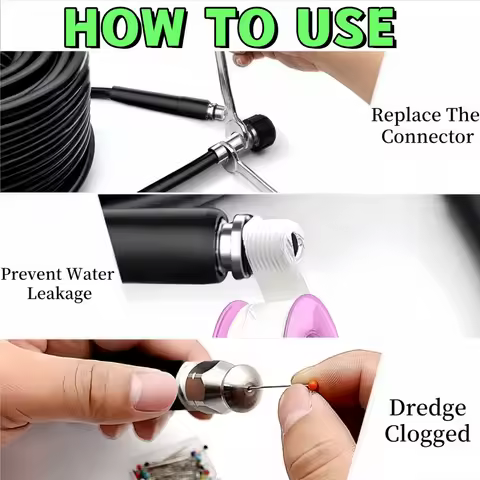 HOW TO USE

Replace The Connector

Prevent Water Leakage

Dredge Clogged