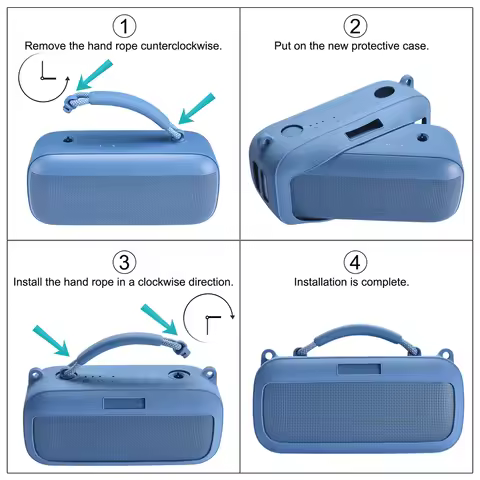 1
Remove the hand rope cunterclockwise.

2
Put on the new protective case.

3
Install the hand rope in a clockwise direction.

4
Installation is complete.