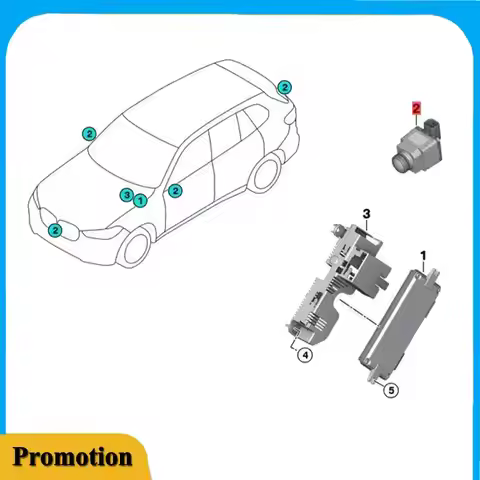 2
2
3
1
2
2
2
3
1
4
5
Promotion