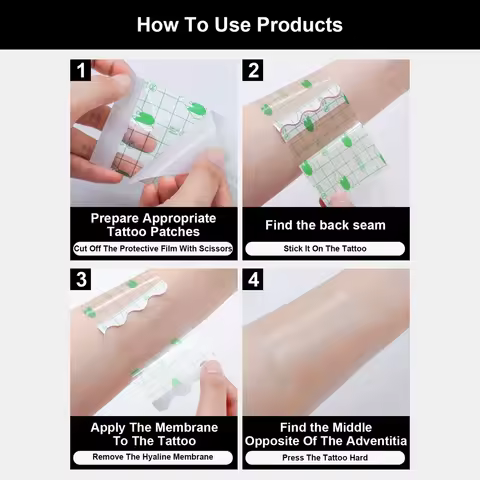 How To Use Products

1

Prepare Appropriate Tattoo Patches

Cut Off The Protective Film With Scissors

2

Find the back seam

Stick It On The Tattoo

3

Apply The Membrane To The Tattoo

Remove The Hyaline Membrane

4

Find the Middle Opposite Of The Adventitia

Press The Tattoo Hard