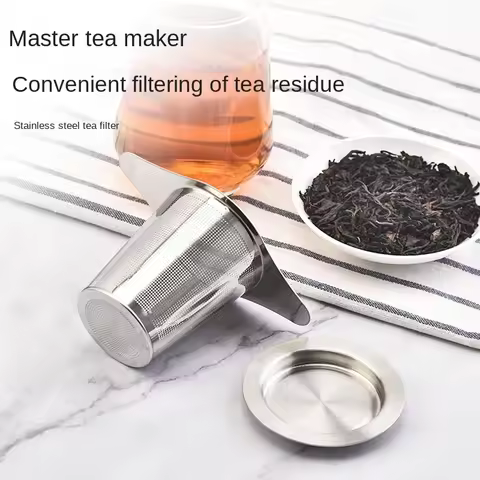 Master tea maker

Convenient filtering of tea residue

Stainless steel tea filter