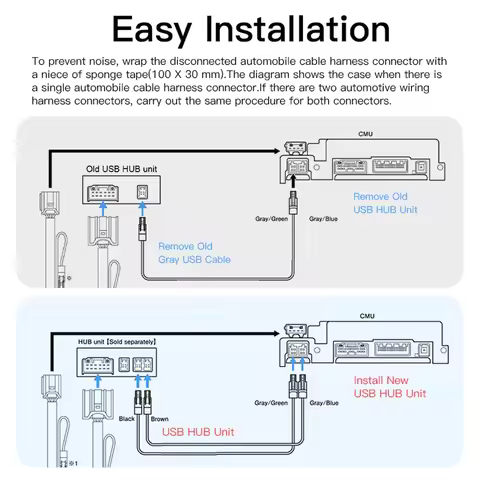 Easy Installation

To prevent noise, wrap the disconnected automobile cable harness connector with a niece of sponge tape(100 X 30 mm).The diagram shows the case when there is a single automobile cable harness connector.If there are two automotive wiring harness connectors, carry out the same procedure for both connectors.

CMU

Old USB HUB unit

Remove Old USB HUB Unit

Gray/Green

Gray/Blue

Remove Old Gray USB Cable

CMU

HUB unit【Sold separately】

Install New USB HUB Unit

Gray/Green

Gray/Blue

Black

Brown

USB HUB Unit

※1