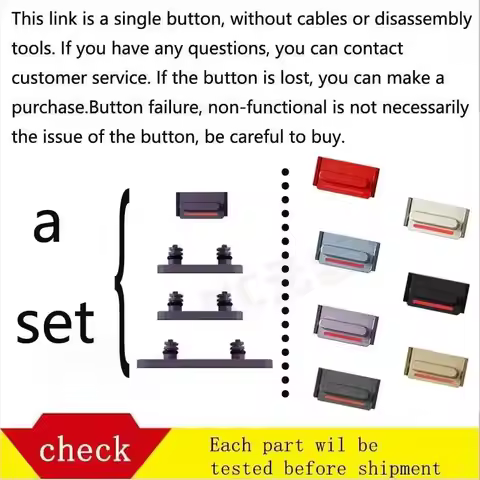 This link is a single button, without cables or disassembly tools. If you have any questions, you can contact customer service. If the button is lost, you can make a purchase.Button failure, non-functional is not necessarily the issue of the button, be careful to buy.

a set

check

Each part wil be tested before shipment