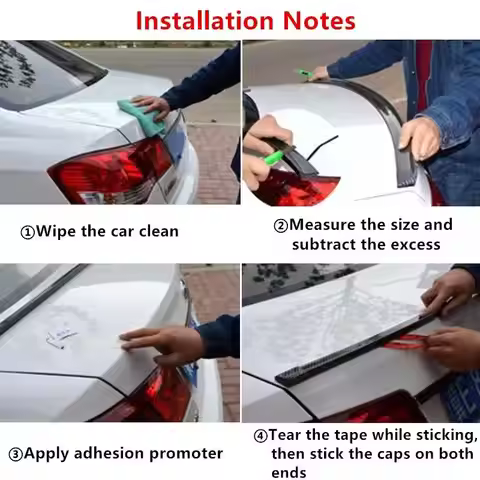 Installation Notes

①Wipe the car clean

②Measure the size and subtract the excess

③Apply adhesion promoter

④Tear the tape while sticking, then stick the caps on both ends