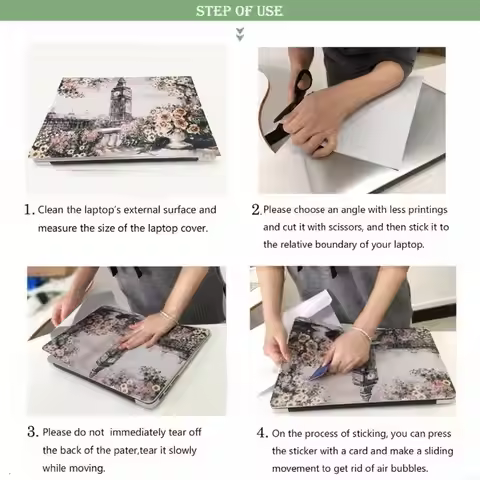 STEP OF USE

1. Clean the laptop's external surface and measure the size of the laptop cover.

2. Please choose an angle with less printings and cut it with scissors, and then stick it to the relative boundary of your laptop.

3. Please do not immediately tear off the back of the pater,tear it slowly while moving.

4. On the process of sticking, you can press the sticker with a card and make a sliding movement to get rid of air bubbles.