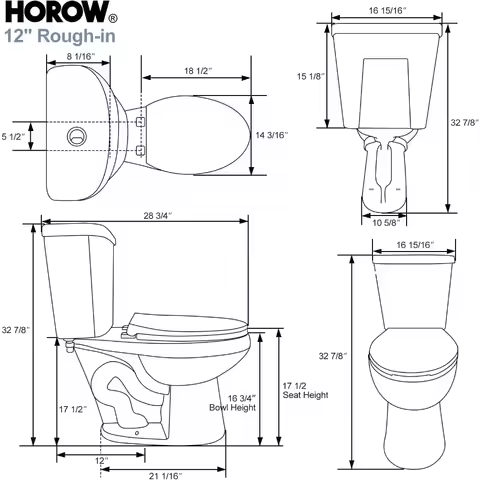 HOROW®
12" Rough-in

8 1/16"
18 1/2"
5 1/2"
14 3/16"

16 15/16"
15 1/8"
32 7/8"
10 5/8"

28 3/4"
32 7/8"
17 1/2"
16 3/4"
Bowl Height
17 1/2
Seat Height
12"
21 1/16"

16 15/16"
32 7/8"