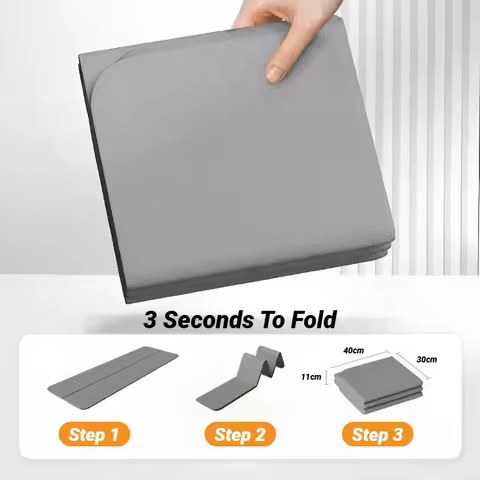 3 Seconds To Fold

40cm

30cm

11cm

Step 1

Step 2

Step 3