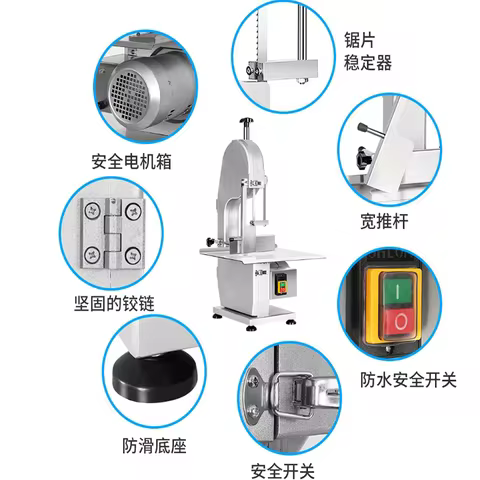 锯片
稳定器

安全电机箱

宽推杆

坚固的铰链

I
O

防水安全开关

防滑底座

安全开关