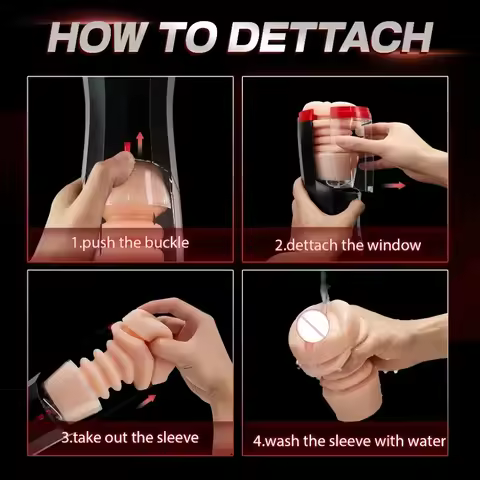 HOW TO DETTACH

1.push the buckle

2.dettach the window

3.take out the sleeve

4.wash the sleeve with water