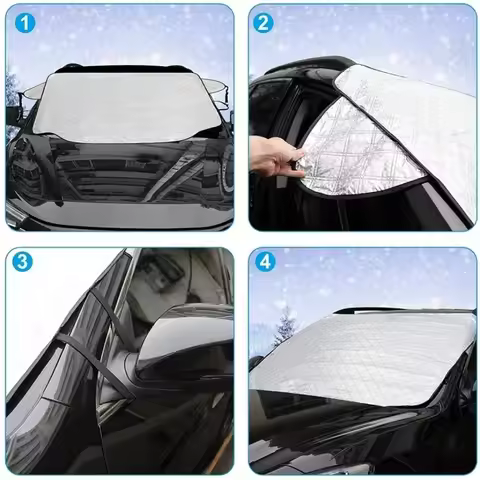 1

2

3

4