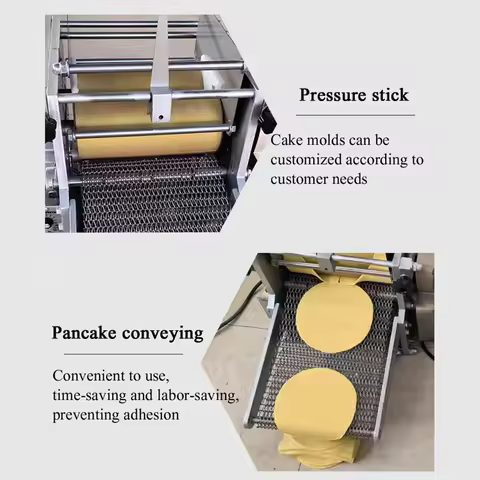 Pressure stick

Cake molds can be customized according to customer needs

Pancake conveying

Convenient to use, time-saving and labor-saving, preventing adhesion