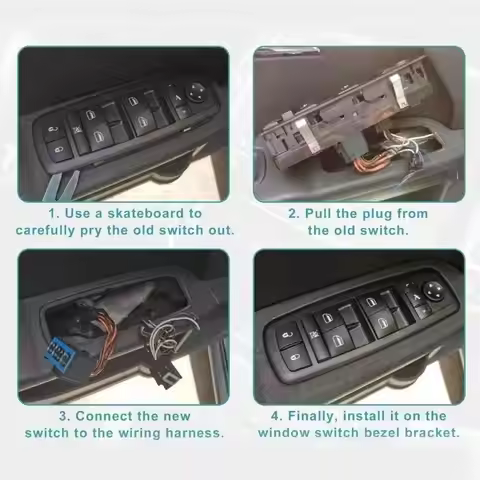 1. Use a skateboard to carefully pry the old switch out.

2. Pull the plug from the old switch.

3. Connect the new switch to the wiring harness.

4. Finally, install it on the window switch bezel bracket.