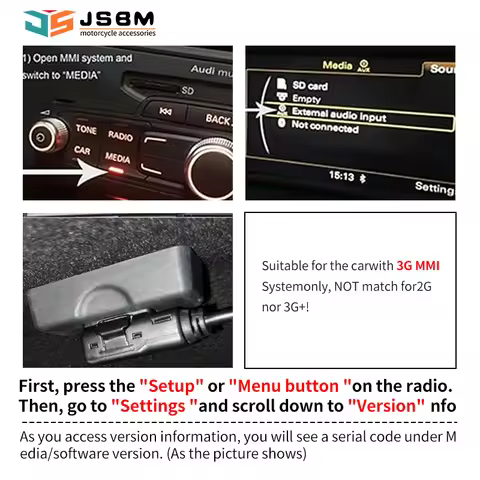 JSBM
motorcycle accessories

1) Open MMI system and switch to "MEDIA"

Audi mu
SD
BACK
TONE
RADIO
CAR
MEDIA

Media
AUX
Sou
SD card
Empty
External audio input
Not connected
15:13
Setting

Suitable for the carwith 3G MMI Systemonly, NOT match for2G nor 3G+!

First, press the "Setup" or "Menu button "on the radio. Then, go to "Settings "and scroll down to "Version" nfo

As you access version information, you will see a serial code under Media/software version. (As the picture shows)