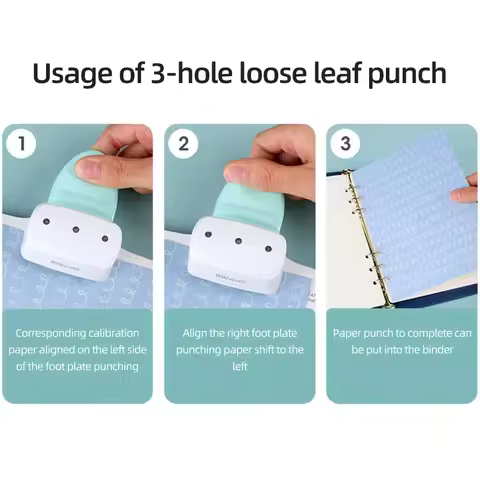 Usage of 3-hole loose leaf punch

1

Corresponding calibration paper aligned on the left side of the foot plate punching

2

Align the right foot plate punching paper shift to the left

3

Paper punch to complete can be put into the binder