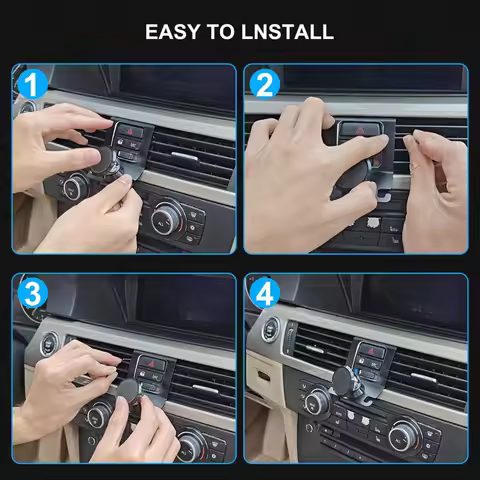 EASY TO LNSTALL

1

2

3

4