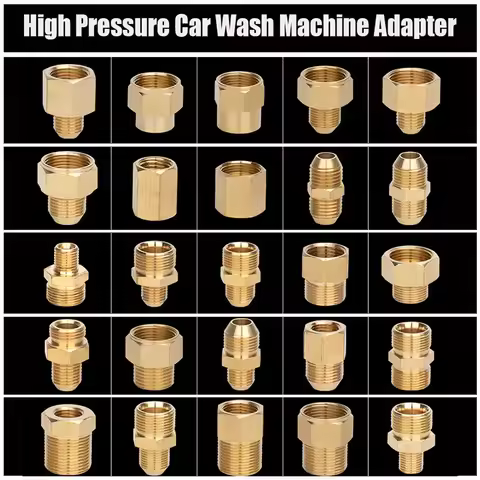 High Pressure Car Wash Machine Adapter