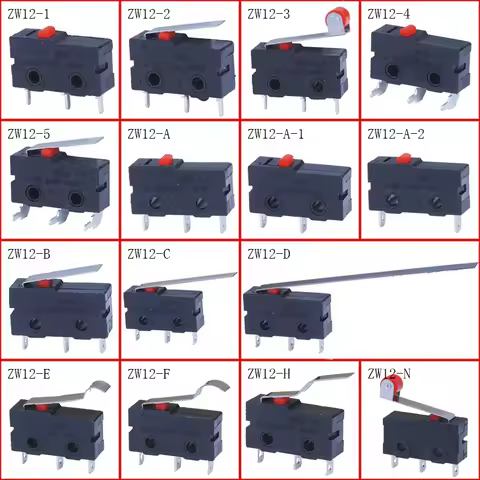 ZW12-1

ZW12-2

ZW12-3

ZW12-4

ZW12-5

ZW12-A

ZW12-A-1

ZW12-A-2

ZW12-B

ZW12-C

ZW12-D

ZW12-E

ZW12-F

ZW12-H

ZW12-N