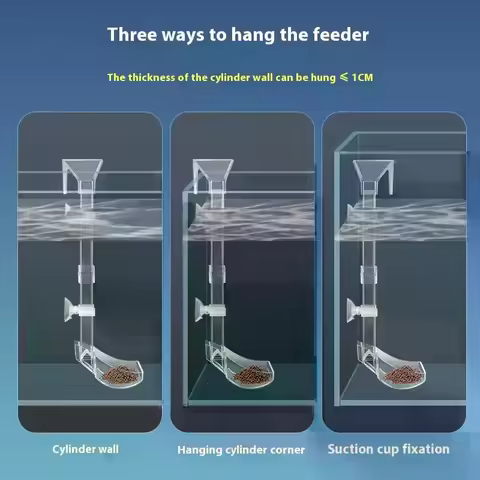 Three ways to hang the feeder

The thickness of the cylinder wall can be hung $\leqslant$ 1CM

Cylinder wall

Hanging cylinder corner

Suction cup fixation