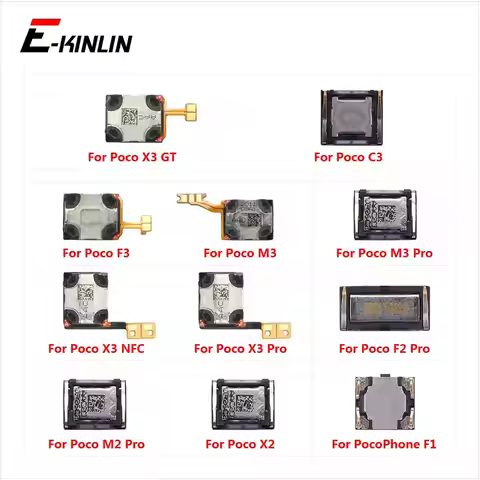 E-KINLIN

For Poco X3 GT

For Poco C3

For Poco F3

For Poco M3

For Poco M3 Pro

For Poco X3 NFC

For Poco X3 Pro

For Poco F2 Pro

For Poco M2 Pro

For Poco X2

For PocoPhone F1