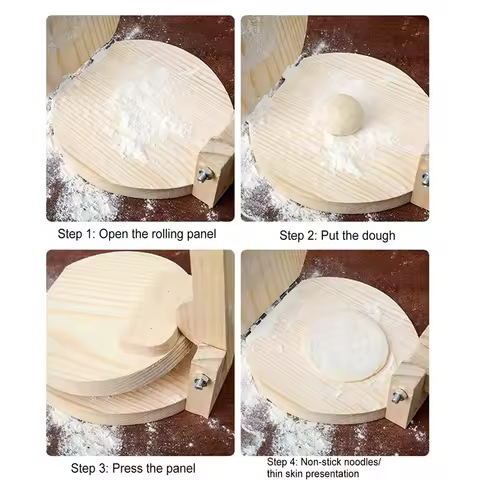 Step 1: Open the rolling panel

Step 2: Put the dough

Step 3: Press the panel

Step 4: Non-stick noodles/ thin skin presentation