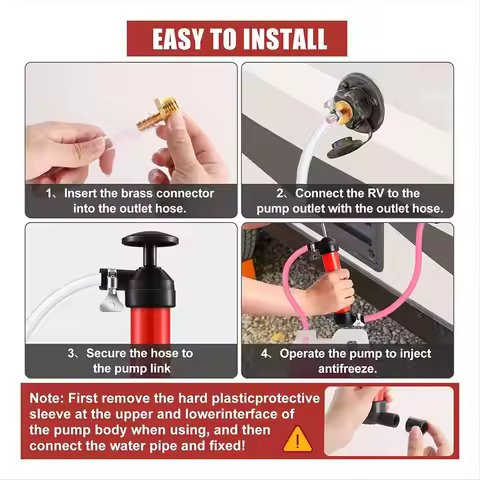 EASY TO INSTALL

1、Insert the brass connector into the outlet hose.

2、Connect the RV to the pump outlet with the outlet hose.

3、Secure the hose to the pump link

4、Operate the pump to inject antifreeze.

Note: First remove the hard plasticprotective sleeve at the upper and lowerinterface of the pump body when using, and then connect the water pipe and fixed!