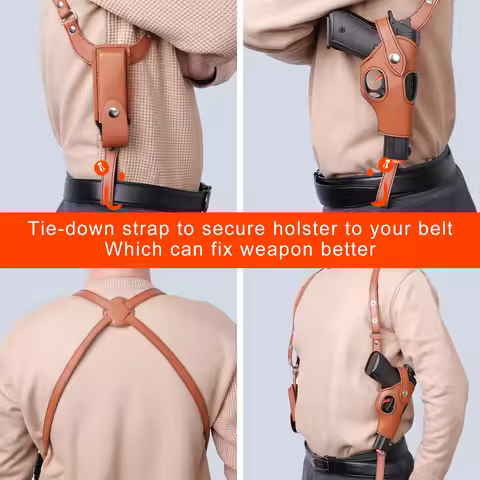 Tie-down strap to secure holster to your belt
Which can fix weapon better