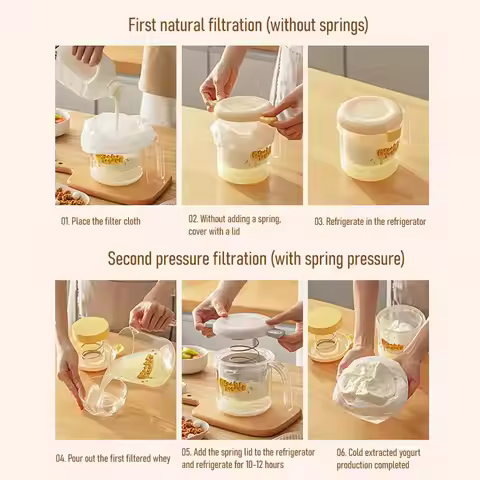 First natural filtration (without springs)

01. Place the filter cloth

02. Without adding a spring, cover with a lid

03. Refrigerate in the refrigerator

Second pressure filtration (with spring pressure)

04. Pour out the first filtered whey

05. Add the spring lid to the refrigerator and refrigerate for 10-12 hours

06. Cold extracted yogurt production completed