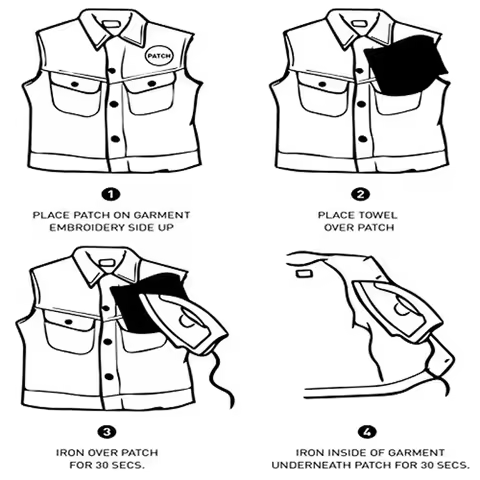 PATCH

1

PLACE PATCH ON GARMENT EMBROIDERY SIDE UP

2

PLACE TOWEL OVER PATCH

3

IRON OVER PATCH FOR 30 SECS.

4

IRON INSIDE OF GARMENT UNDERNEATH PATCH FOR 30 SECS.