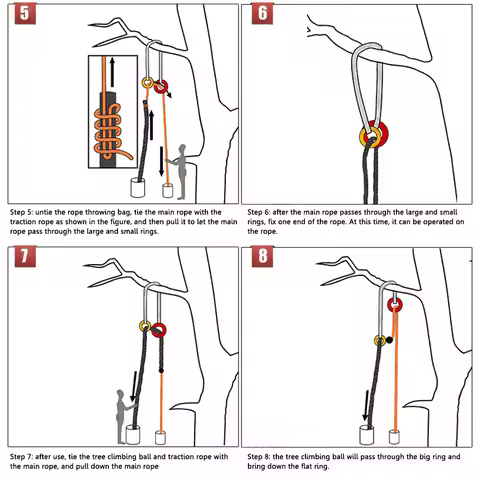 5

Step 5: untie the rope throwing bag, tie the main rope with the traction rope as shown in the figure, and then pull it to let the main rope pass through the large and small rings.

6

Step 6: after the main rope passes through the large and small rings, fix one end of the rope. At this time, it can be operated on the rope.

7

Step 7: after use, tie the tree climbing ball and traction rope with the main rope, and pull down the main rope

8

Step 8: the tree climbing ball will pass through the big ring and bring down the flat ring.