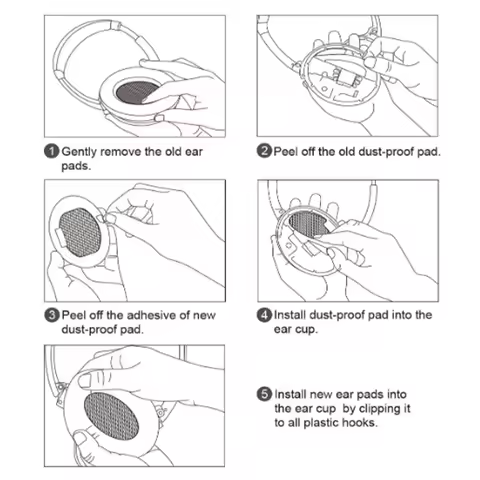 1 Gently remove the old ear pads.

2 Peel off the old dust-proof pad.

3 Peel off the adhesive of new dust-proof pad.

4 Install dust-proof pad into the ear cup.

5 Install new ear pads into the ear cup by clipping it to all plastic hooks.