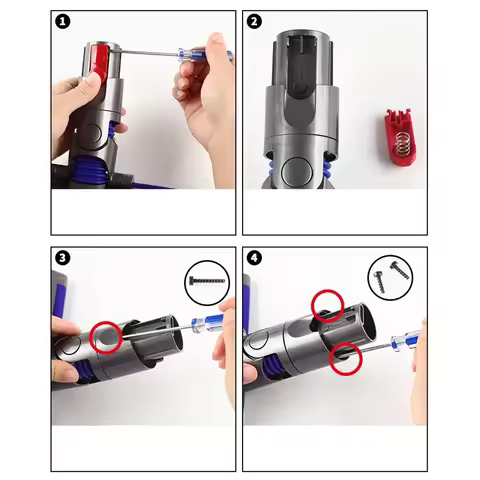 1

2

3

4