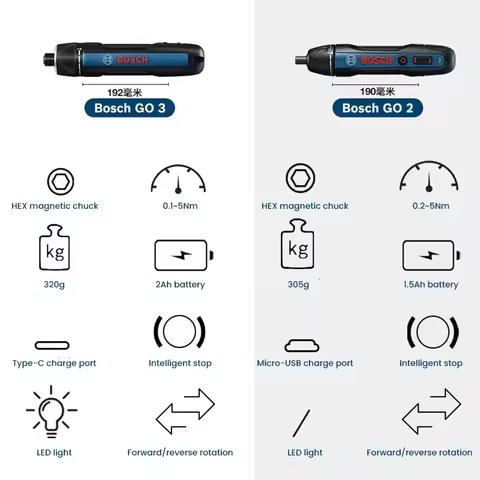 BOSCH

192毫米

Bosch GO 3

HEX magnetic chuck

0.1~5Nm

kg

320g

2Ah battery

Type-C charge port

Intelligent stop

LED light

Forward/reverse rotation

BOSCH

190毫米

Bosch GO 2

HEX magnetic chuck

0.2~5Nm

kg

305g

1.5Ah battery

Micro-USB charge port

Intelligent stop

/

LED light

Forward/reverse rotation