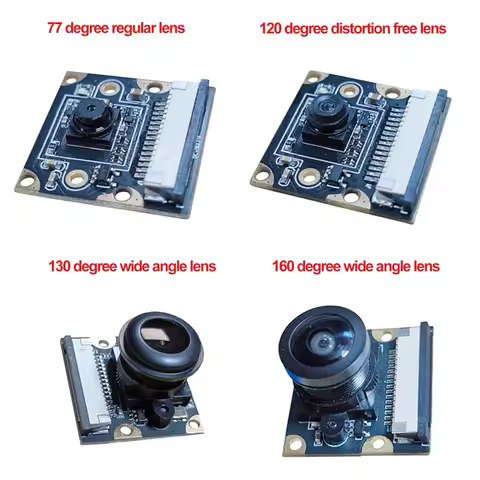 77 degree regular lens

120 degree distortion free lens

130 degree wide angle lens

160 degree wide angle lens