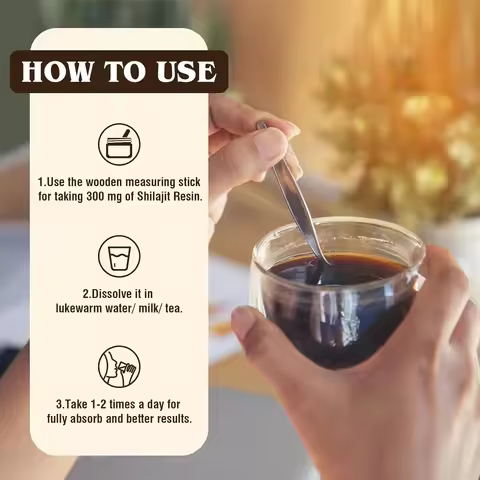 HOW TO USE

1.Use the wooden measuring stick for taking 300 mg of Shilajit Resin.

2.Dissolve it in lukewarm water/ milk/ tea.

3.Take 1-2 times a day for fully absorb and better results.