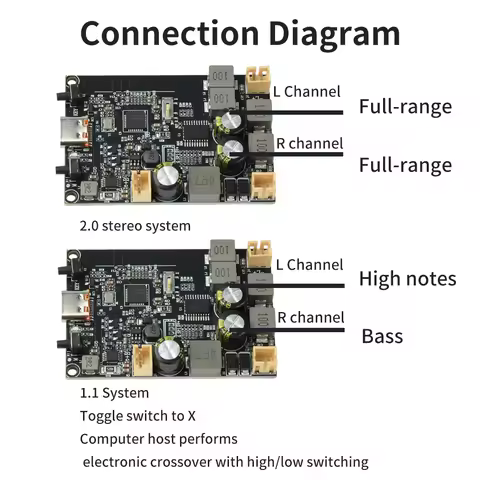 Connection Diagram

L Channel
Full-range
R channel
Full-range

2.0 stereo system

L Channel
High notes
R channel
Bass

1.1 System
Toggle switch to X
Computer host performs
electronic crossover with high/low switching