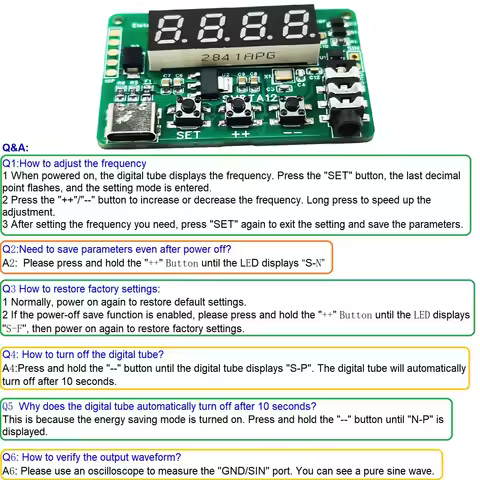 2841APG

SET ++ --

Q&A:

Q1:How to adjust the frequency
1 When powered on, the digital tube displays the frequency. Press the "SET" button, the last decimal point flashes, and the setting mode is entered.
2 Press the "++"/"--" button to increase or decrease the frequency. Long press to speed up the adjustment.
3 After setting the frequency you need, press "SET" again to exit the setting and save the parameters.

Q2:Need to save parameters even after power off?
A2: Please press and hold the "++" Button until the LED displays "S-N"

Q3 How to restore factory settings:
1 Normally, power on again to restore default settings.
2 If the power-off save function is enabled, please press and hold the "++" Button until the LED displays "S-F", then power on again to restore factory settings.

Q4: How to turn off the digital tube?
A4:Press and hold the "--" button until the digital tube displays "S-P". The digital tube will automatically turn off after 10 seconds.

Q5 Why does the digital tube automatically turn off after 10 seconds?
This is because the energy saving mode is turned on. Press and hold the "--" button until "N-P" is displayed.

Q6: How to verify the output waveform?
A6: Please use an oscilloscope to measure the "GND/SIN" port. You can see a pure sine wave.