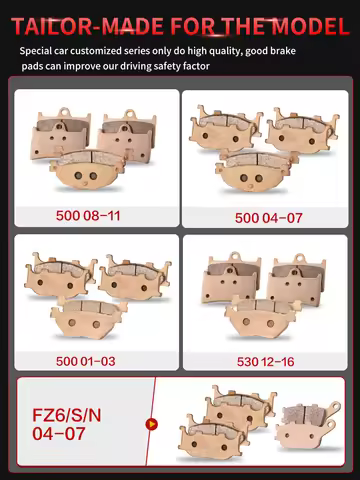 TAILOR-MADE FOR THE MODEL

Special car customized series only do high quality, good brake pads can improve our driving safety factor

500 08-11

500 04-07

500 01-03

530 12-16

FZ6/S/N 04-07