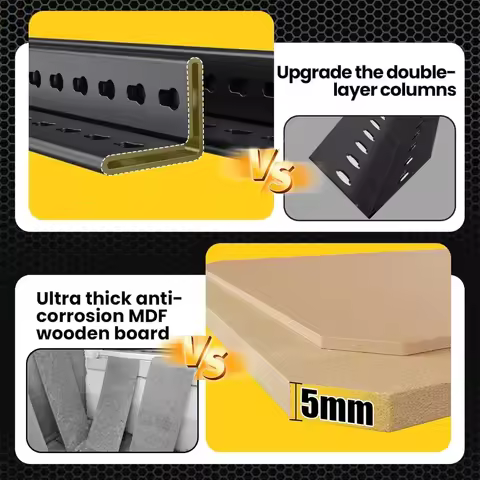 Upgrade the double-layer columns

VS

Ultra thick anti-corrosion MDF wooden board

VS

5mm