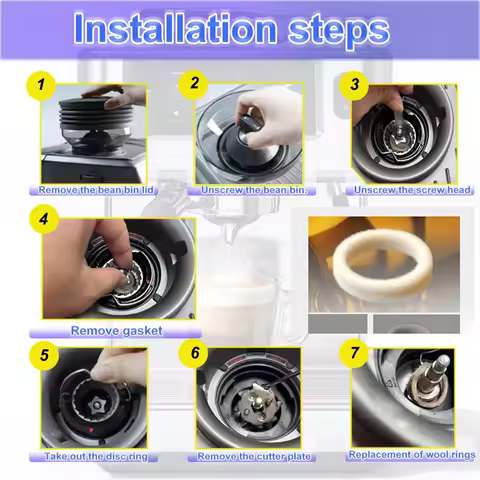 Installation steps

1
Remove the bean bin lid

2
Unscrew the bean bin.

3
Unscrew the screw head

4
Remove gasket

5
Take out the disc ring

6
Remove the cutter plate

7
Replacement of wool rings