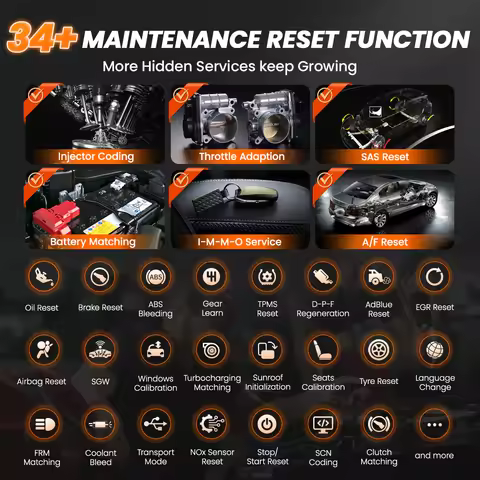 34+ MAINTENANCE RESET FUNCTION

More Hidden Services keep Growing

Injector Coding

Throttle Adaption

SAS Reset

Battery Matching

I-M-M-O Service

A/F Reset

ABS

Oil Reset

Brake Reset

ABS Bleeding

Gear Learn

TPMS Reset

D-P-F Regeneration

AdBlue Reset

EGR Reset

Airbag Reset

SGW

Windows Calibration

Turbocharging Matching

Sunroof Initialization

Seats Calibration

Tyre Reset

Language Change

FRM Matching

Coolant Bleed

Transport Mode

NOx Sensor Reset

Stop/ Start Reset

SCN Coding

Clutch Matching

and more