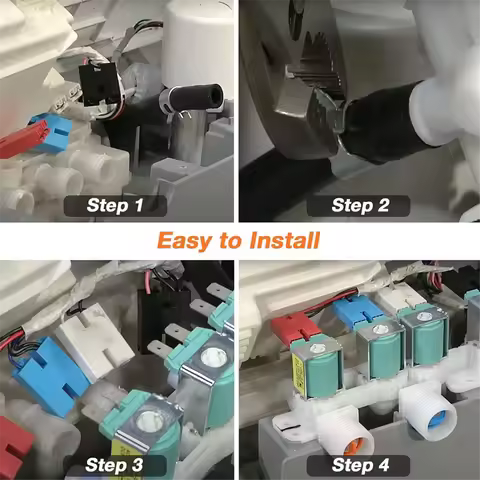 Step 1

Step 2

Easy to Install

Step 3

Step 4