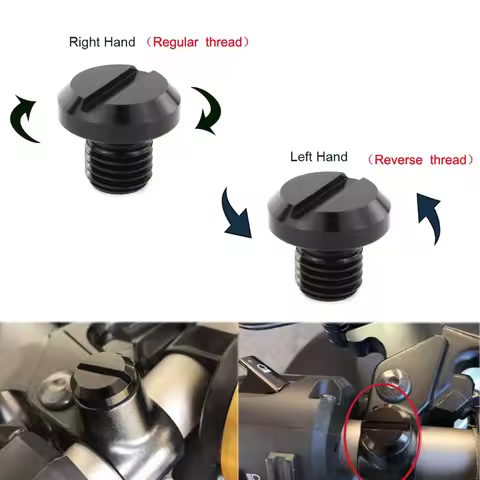 Right Hand （Regular thread）

Left Hand （Reverse thread）