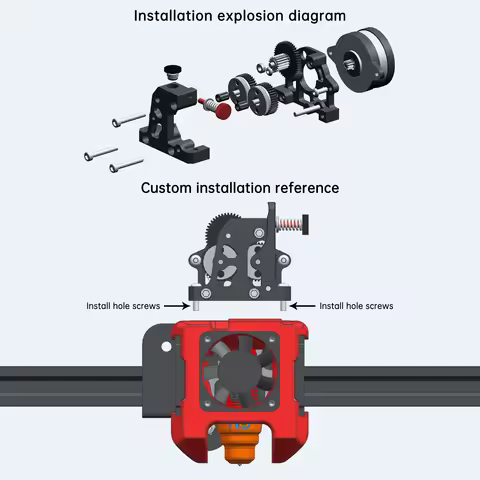 Installation explosion diagram

Custom installation reference

Install hole screws

Install hole screws