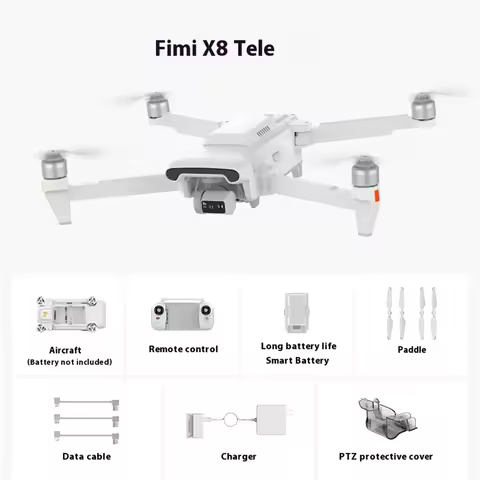 Fimi X8 Tele

Aircraft
(Battery not included)

Remote control

Long battery life
Smart Battery

Paddle

Data cable

Charger

PTZ protective cover