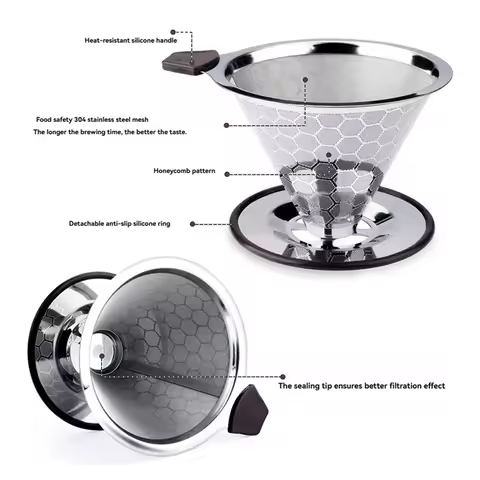 Heat-resistant silicone handle

Food safety 304 stainless steel mesh
The longer the brewing time, the better the taste.

Honeycomb pattern

Detachable anti-slip silicone ring

The sealing tip ensures better filtration effect