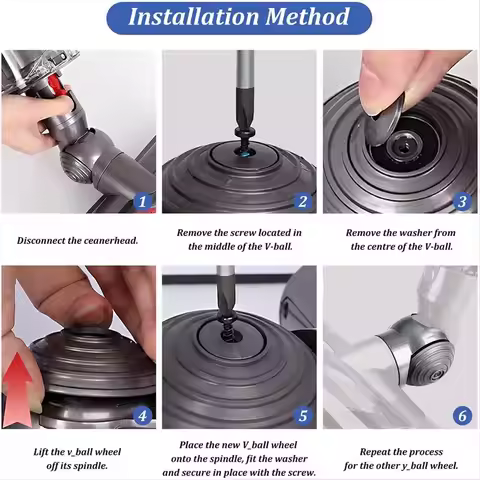 Installation Method

1

Disconnect the ceanerhead.

2

Remove the screw located in the middle of the V-ball.

3

Remove the washer from the centre of the V-ball.

4

Lift the v_ball wheel off its spindle.

5

Place the new V_ball wheel onto the spindle, fit the washer and secure in place with the screw.

6

Repeat the process for the other y_ball wheel.