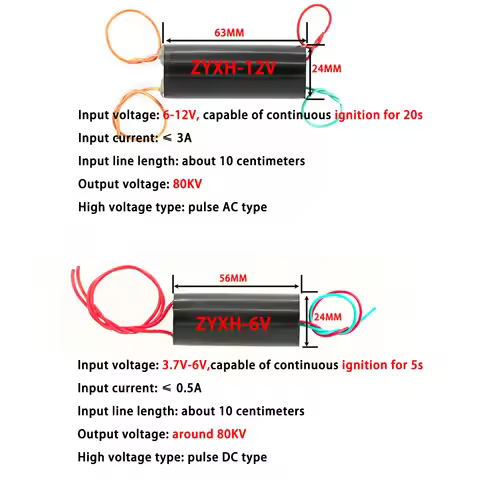 63MM

ZYXH-12V

24MM

Input voltage: 6-12V, capable of continuous ignition for 20s

Input current: ≤ 3A

Input line length: about 10 centimeters

Output voltage: 80KV

High voltage type: pulse AC type

56MM

ZYXH-6V

24MM

Input voltage: 3.7V-6V,capable of continuous ignition for 5s

Input current: ≤ 0.5A

Input line length: about 10 centimeters

Output voltage: around 80KV

High voltage type: pulse DC type