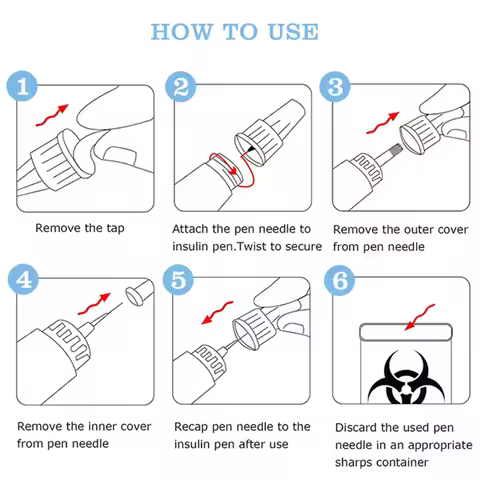 HOW TO USE

1

Remove the tap

2

Attach the pen needle to insulin pen.Twist to secure

3

Remove the outer cover from pen needle

4

Remove the inner cover from pen needle

5

Recap pen needle to the insulin pen after use

6

Discard the used pen needle in an appropriate sharps container