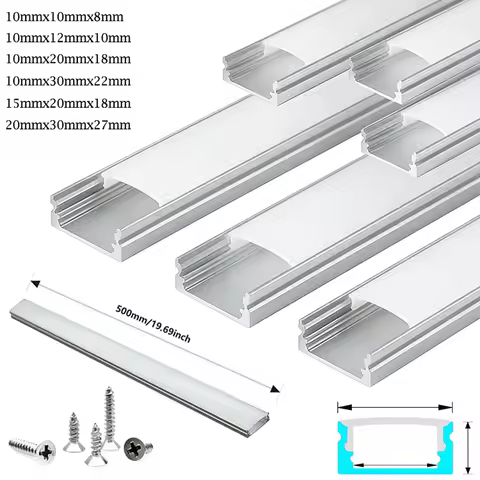 10mmx10mmx8mm
10mmx12mmx10mm
10mmx20mmx18mm
10mmx30mmx22mm
15mmx20mmx18mm
20mmx30mmx27mm

500mm/19.69inch